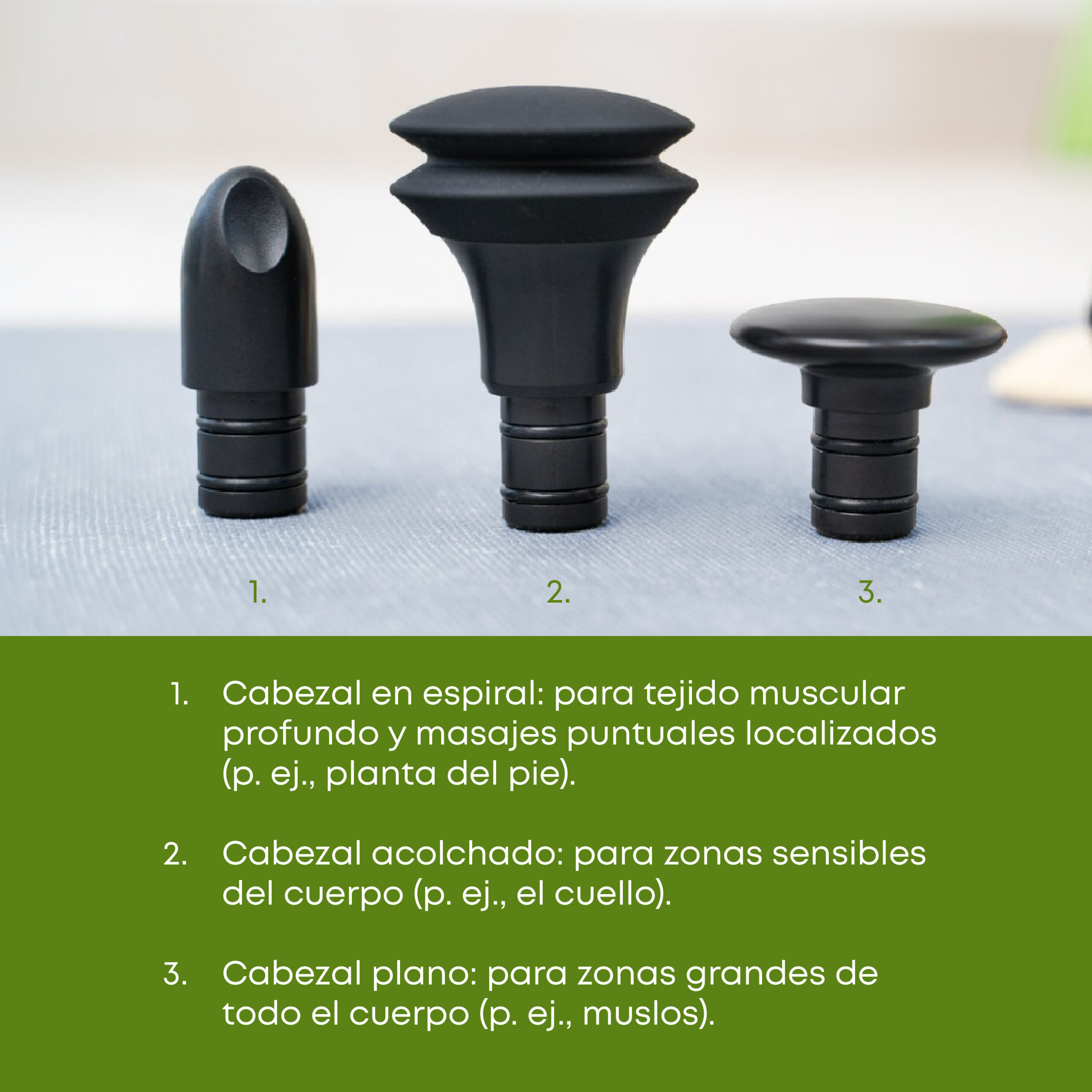 1. 2. 3.

1. Cabezal en espiral: para tejido muscular profundo y masajes puntuales localizados (p. ej., planta del pie).

2. Cabezal acolchado: para zonas sensibles del cuerpo (p. ej., el cuello).

3. Cabezal plano: para zonas grandes de todo el cuerpo (p. ej., muslos).